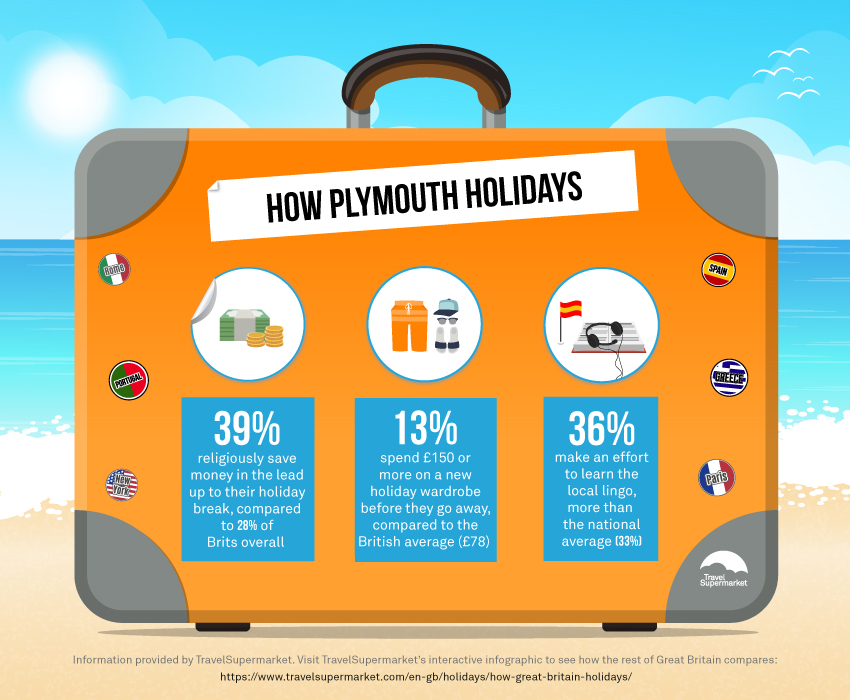 HOW PLYMOUTH HOLIDAYS

Rome
PORTUGAL
New York
SPAIN
GREECE
Paris

39%
religiously save money in the lead up to their holiday break, compared to 28% of Brits overall

13%
spend £150 or more on a new holiday wardrobe before they go away, compared to the British average (£78)

36%
make an effort to learn the local lingo, more than the national average (33%)

Travel Supermarket

Information provided by TravelSupermarket. Visit TravelSupermarket's interactive infographic to see how the rest of Great Britain compares:
https://www.travelsupermarket.com/en-gb/holidays/how-great-britain-holidays/